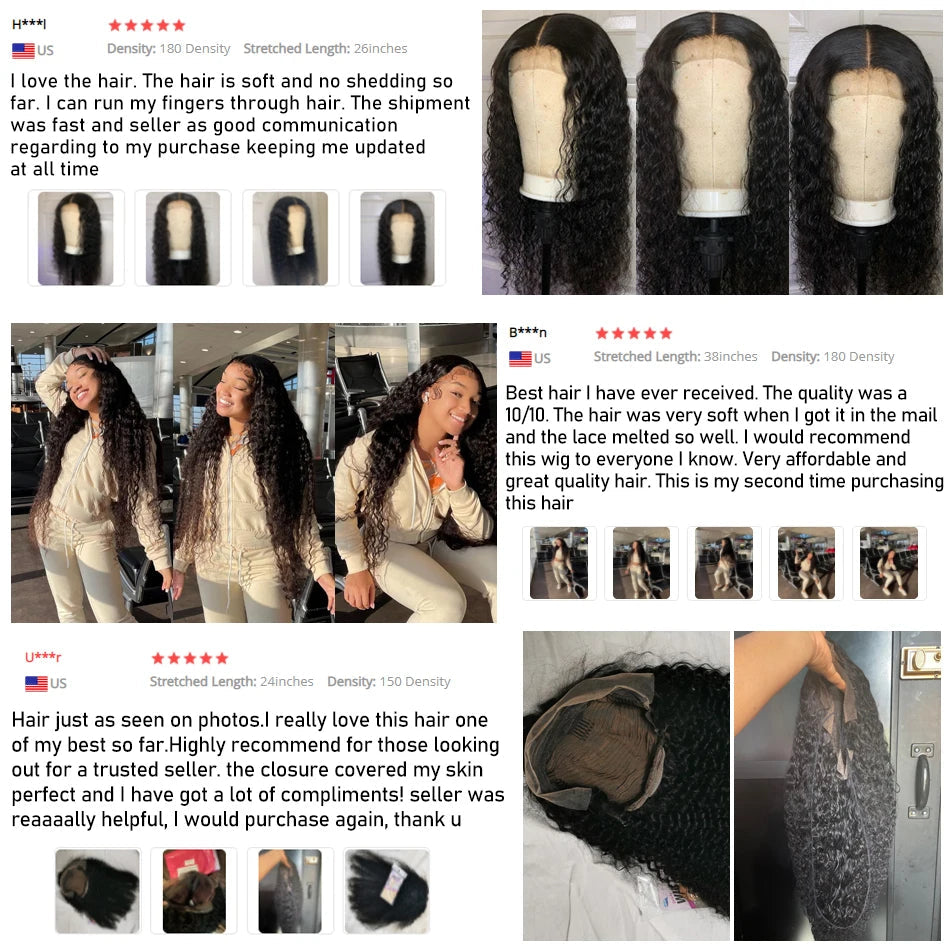 H***l
US
Density: 180 Density Stretched Length: 26inches

I love the hair. The hair is soft and no shedding so far. I can run my fingers through hair. The shipment was fast and seller as good communication regarding to my purchase keeping me updated at all time

B***n
US
Stretched Length: 38inches Density: 180 Density

Best hair I have ever received. The quality was a 10/10. The hair was very soft when I got it in the mail and the lace melted so well. I would recommend this wig to everyone I know. Very affordable and great quality hair. This is my second time purchasing this hair

U***r
US
Stretched Length: 24inches Density: 150 Density

Hair just as seen on photos.I really love this hair one of my best so far.Highly recommend for those looking out for a trusted seller. the closure covered my skin perfect and I have got a lot of compliments! seller was reaaaally helpful, I would purchase again, thank u