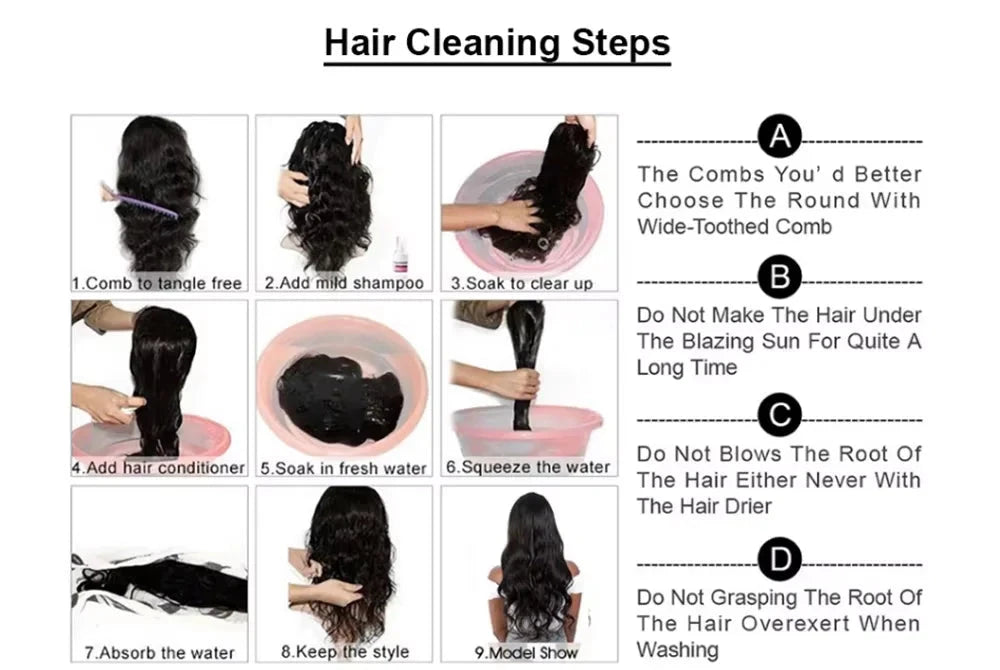 Hair Cleaning Steps

1.Comb to tangle free

2.Add mild shampoo

3.Soak to clear up

4.Add hair conditioner

5.Soak in fresh water

6.Squeeze the water

7.Absorb the water

8.Keep the style

9.Model Show

A

The Combs You' d Better Choose The Round With Wide-Toothed Comb

B

Do Not Make The Hair Under The Blazing Sun For Quite A Long Time

C

Do Not Blows The Root Of The Hair Either Never With The Hair Drier

D

Do Not Grasping The Root Of The Hair Overexert When Washing