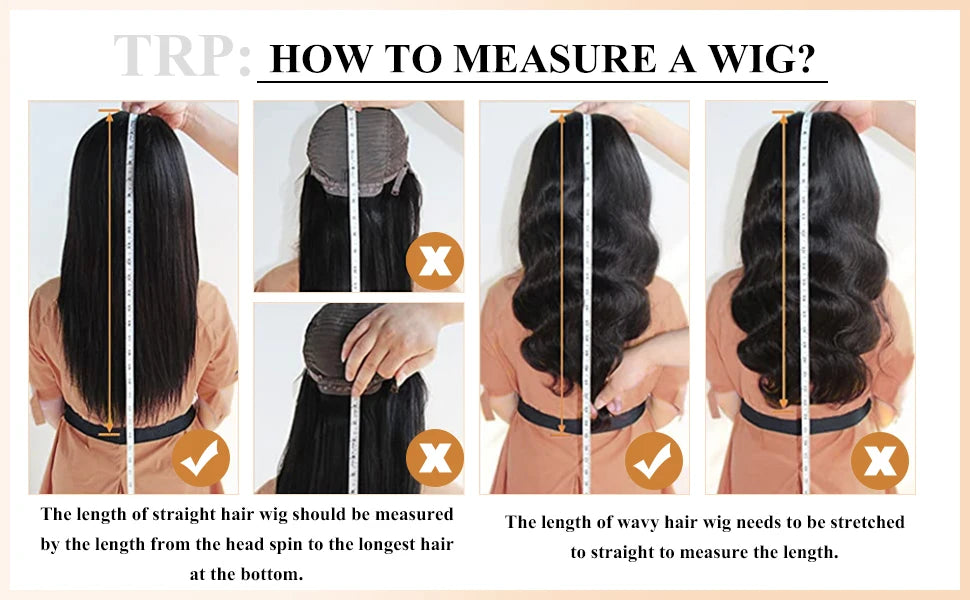 TRP: HOW TO MEASURE A WIG?

The length of straight hair wig should be measured by the length from the head spin to the longest hair at the bottom.

The length of wavy hair wig needs to be stretched to straight to measure the length.