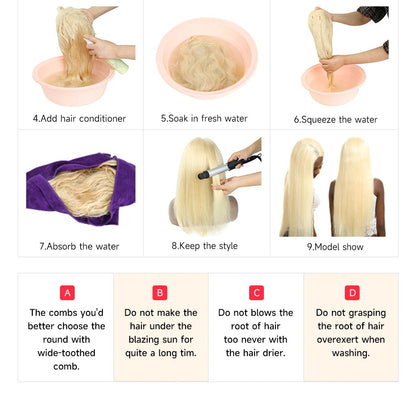 4.Add hair conditioner

5.Soak in fresh water

6.Squeeze the water

7.Absorb the water

8.Keep the style

9.Model show

A
The combs you'd better choose the round with wide-toothed comb.

B
Do not make the hair under the blazing sun for quite a long tim.

C
Do not blows the root of hair too never with the hair drier.

D
Do not grasping the root of hair overexert when washing.